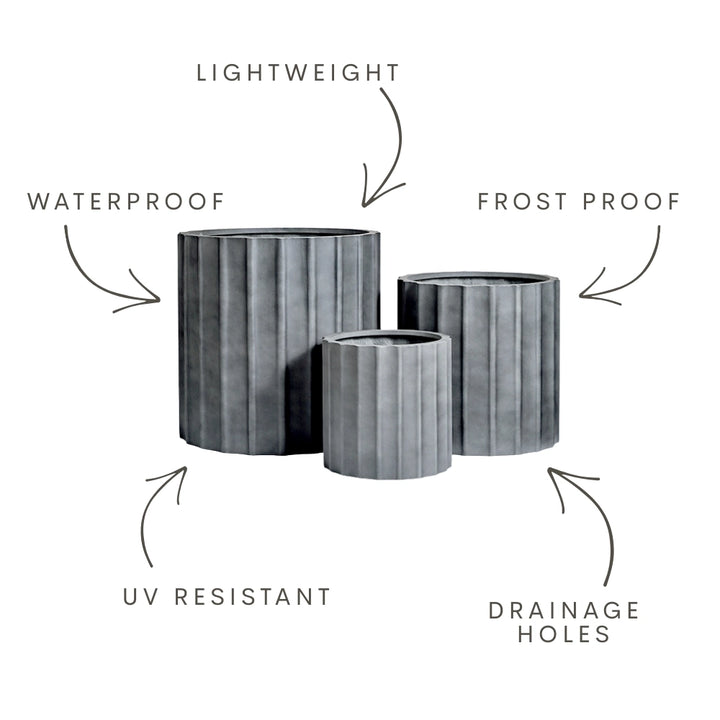 LIGHTWEIGHT

WATERPROOF

FROST PROOF

UV RESISTANT

DRAINAGE HOLES